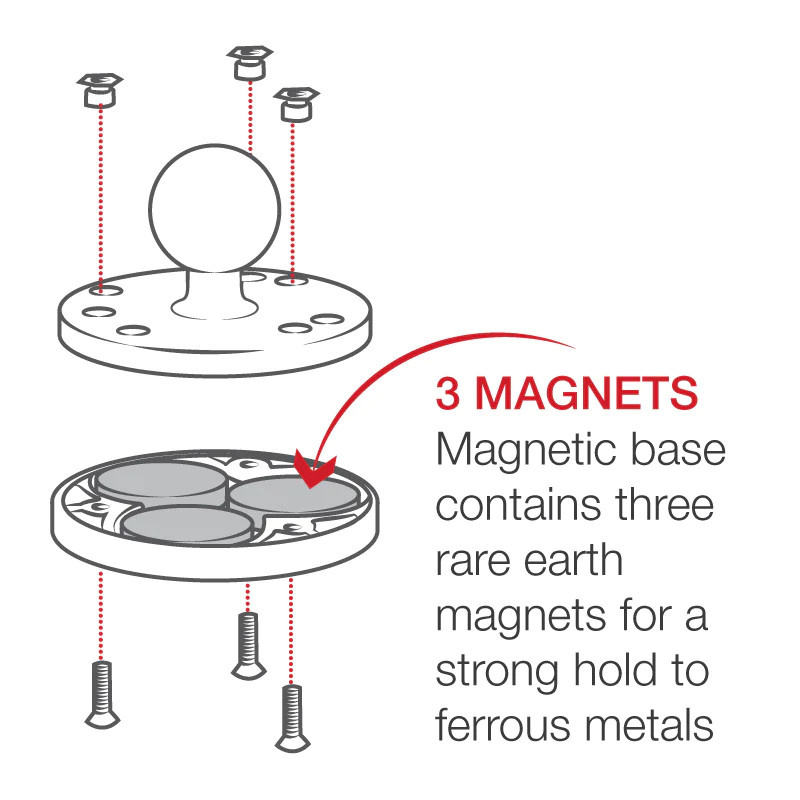 3 MAGNETS
Magnetic base contains three rare earth magnets for a strong hold to ferrous metals